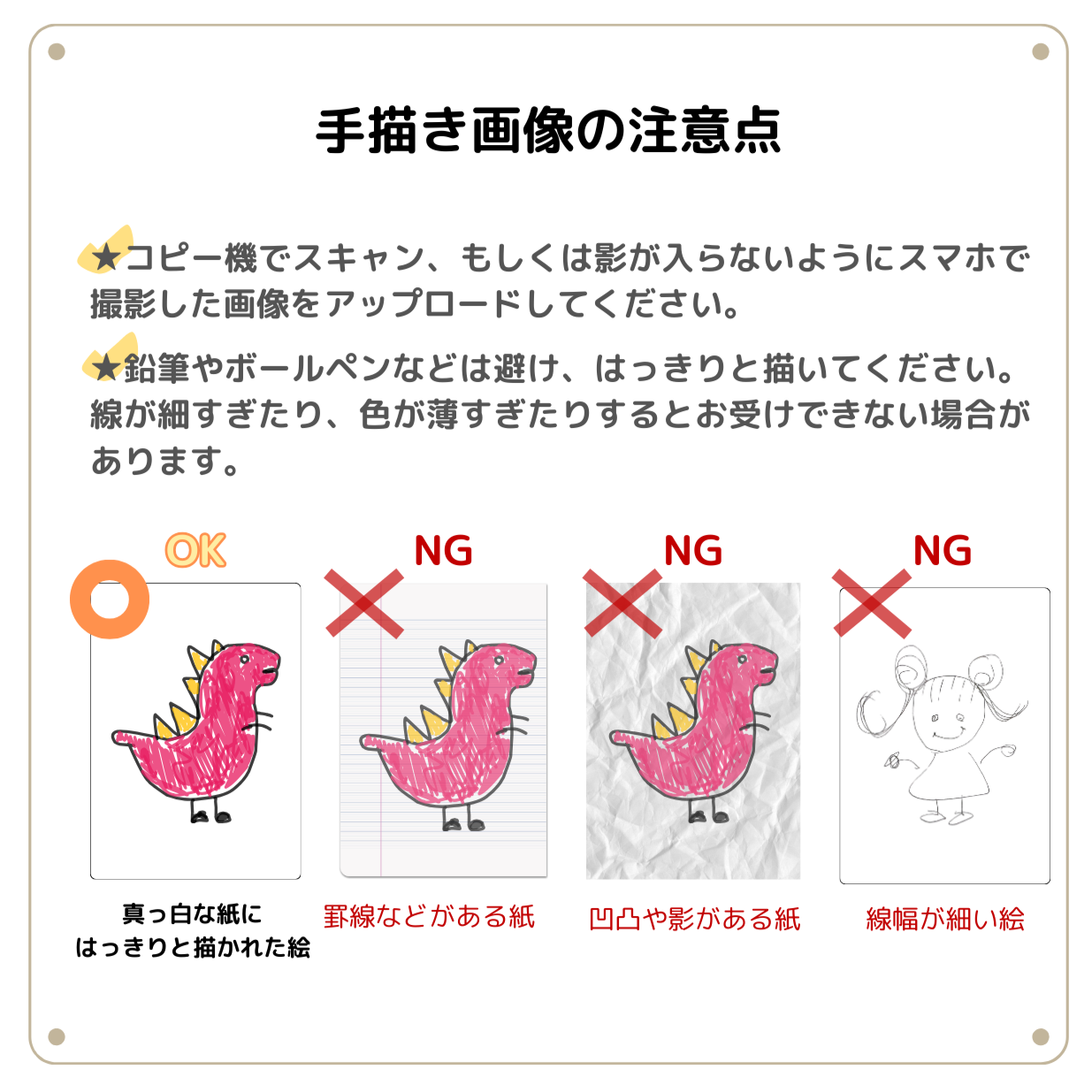 手描き画像の注意点

★コピー機でスキャン、もしくは影が入らないようにスマホで撮影した画像をアップロードしてください。

★鉛筆やボールペンなどは避け、はっきりと描いてください。線が細すぎたり、色が薄すぎたりするとお受けできない場合があります。

OK
真っ白な紙に
はっきりと描かれた絵

NG
罫線などがある紙

NG
凹凸や影がある紙

NG
線幅が細い絵